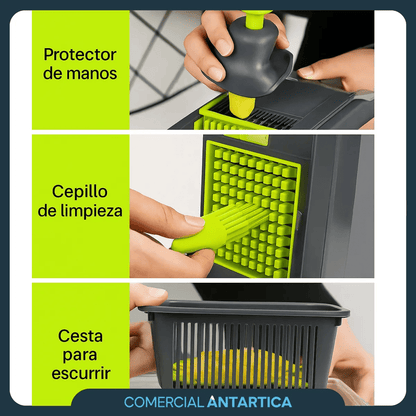 Protector de manos

Cepillo de limpieza

Cesta para escurrir

COMERCIAL ANTARTICA