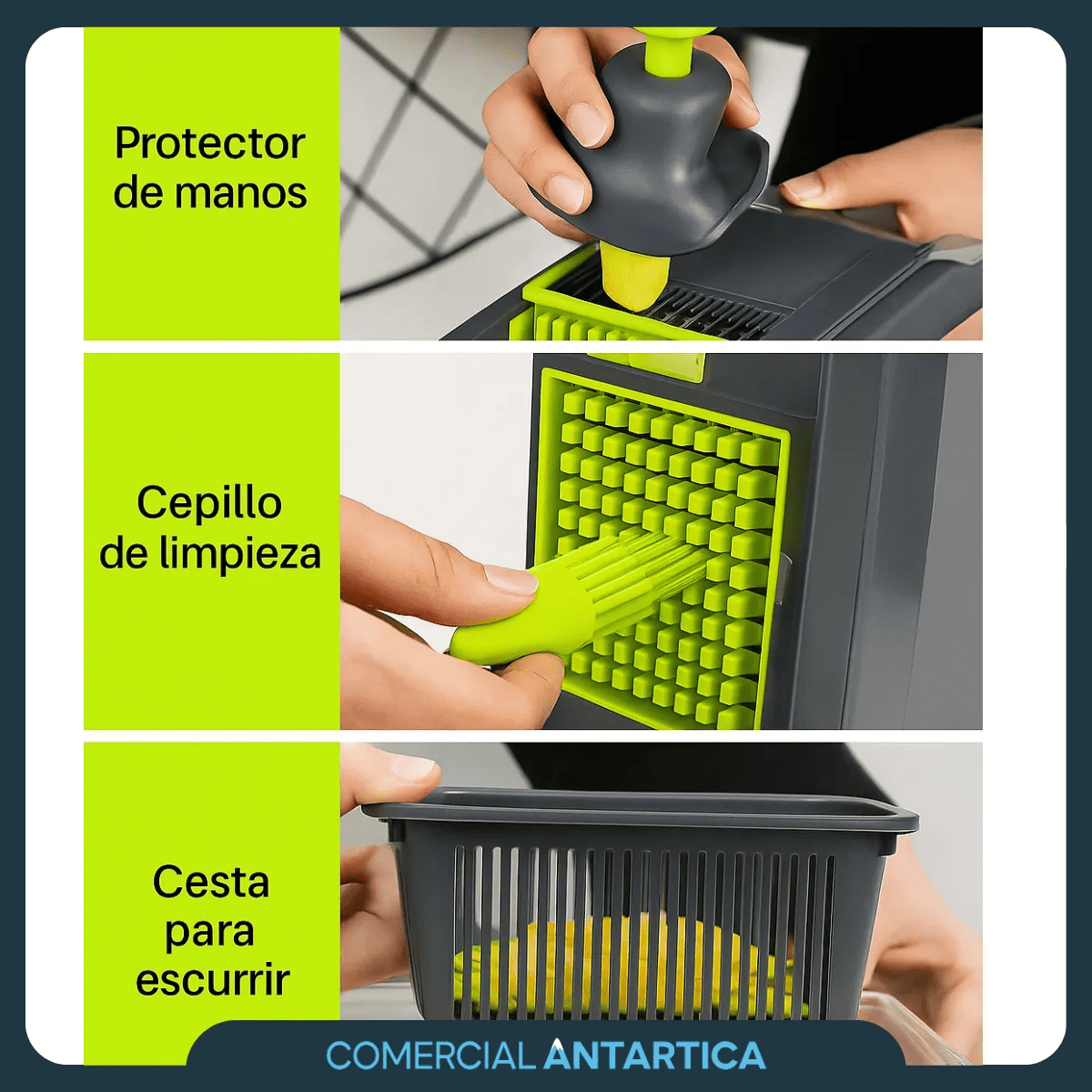 Protector de manos

Cepillo de limpieza

Cesta para escurrir

COMERCIAL ANTARTICA